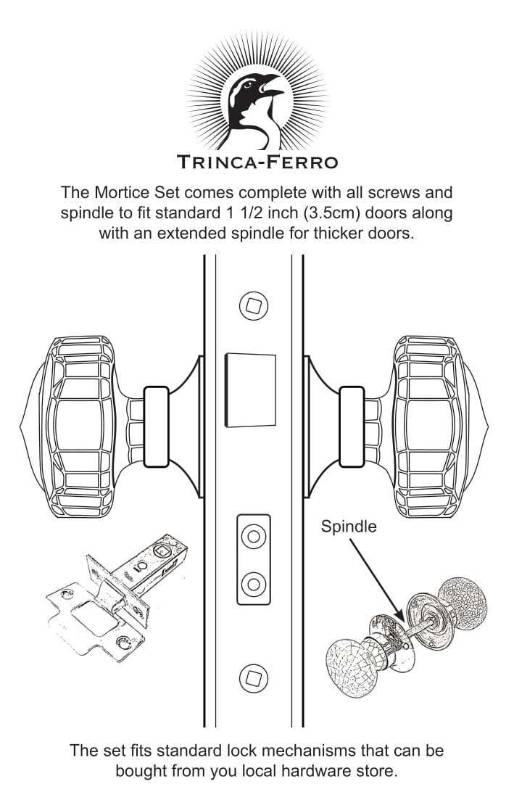 TRINCA-FERRO

The Mortice Set comes complete with all screws and spindle to fit standard 1 1/2 inch (3.5cm) doors along with an extended spindle for thicker doors.

Spindle

The set fits standard lock mechanisms that can be bought from you local hardware store.